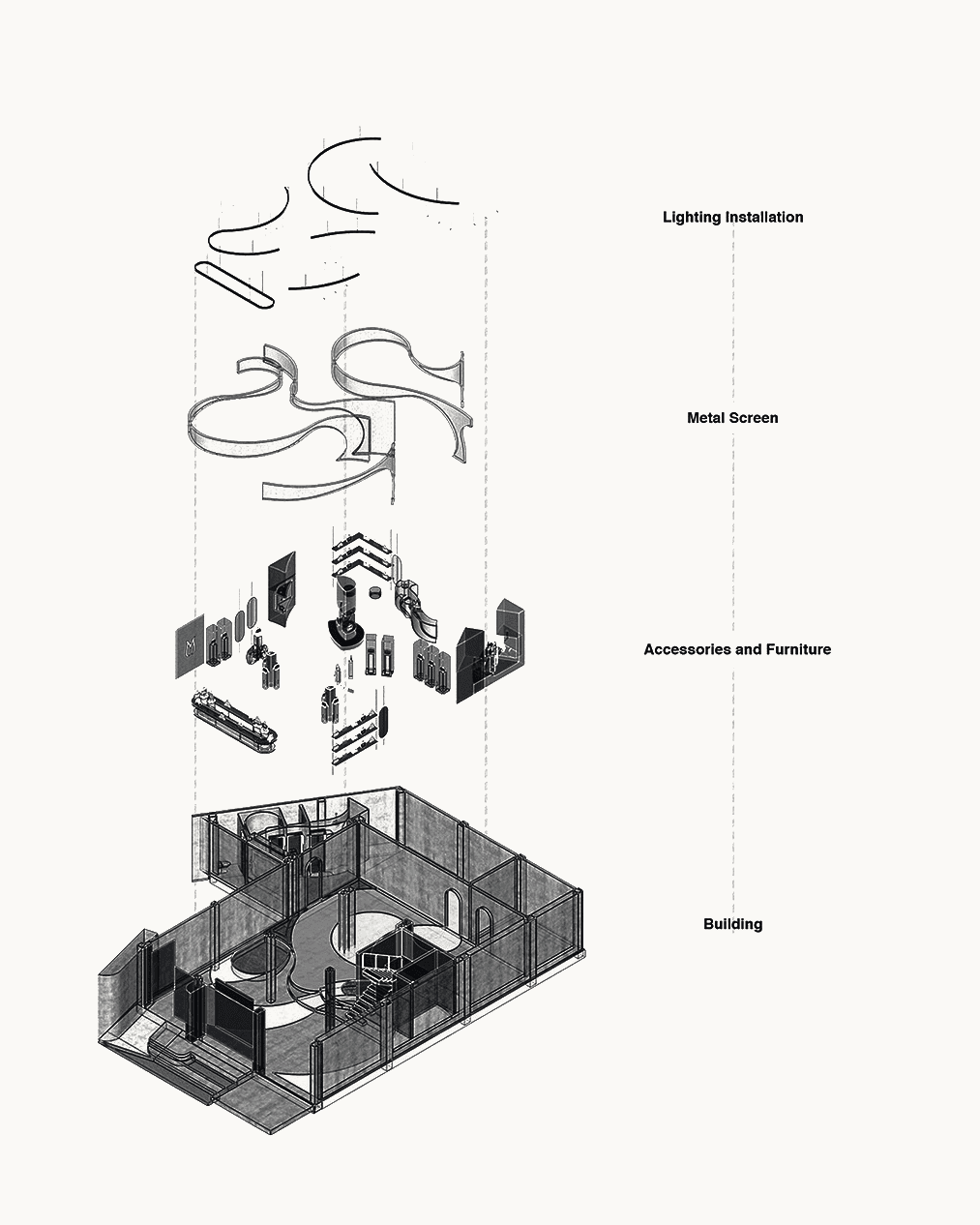 Lighting Installation

Metal Screen

Accessories and Furniture

Building